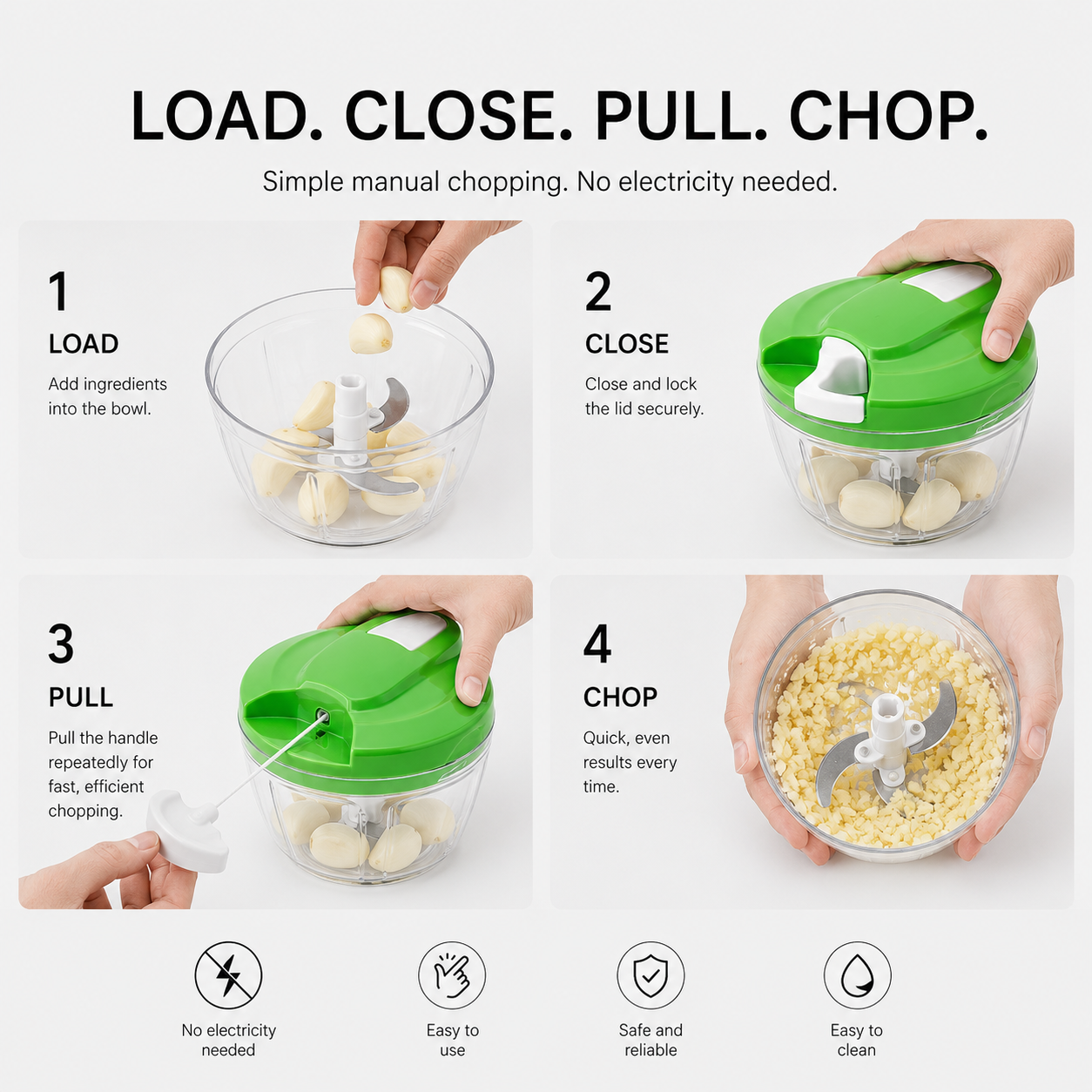 LOAD. CLOSE. PULL. CHOP.

Simple manual chopping. No electricity needed.

1
LOAD
Add ingredients into the bowl.

2
CLOSE
Close and lock the lid securely.

3
PULL
Pull the handle repeatedly for fast, efficient chopping.

4
CHOP
Quick, even results every time.

No electricity needed

Easy to use

Safe and reliable

Easy to clean