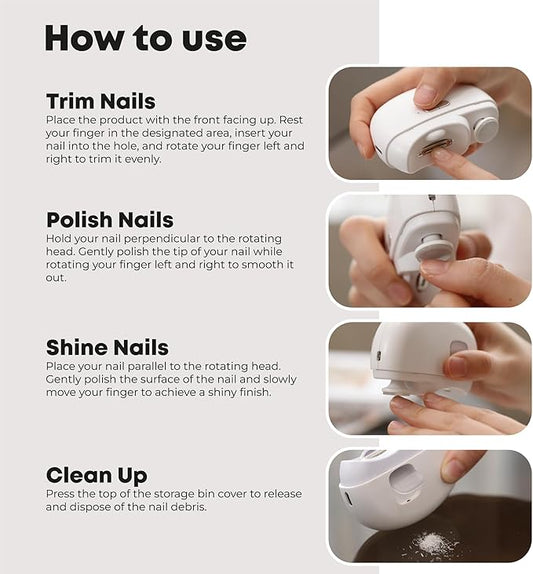 How to use

Trim Nails
Place the product with the front facing up. Rest your finger in the designated area, insert your nail into the hole, and rotate your finger left and right to trim it evenly.

Polish Nails
Hold your nail perpendicular to the rotating head. Gently polish the tip of your nail while rotating your finger left and right to smooth it out.

Shine Nails
Place your nail parallel to the rotating head. Gently polish the surface of the nail and slowly move your finger to achieve a shiny finish.

Clean Up
Press the top of the storage bin cover to release and dispose of the nail debris.