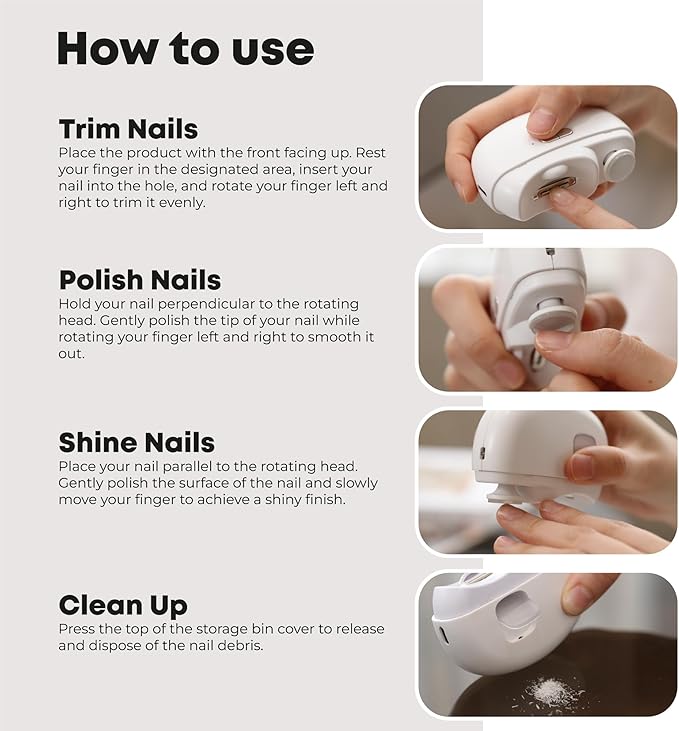 How to use

Trim Nails
Place the product with the front facing up. Rest your finger in the designated area, insert your nail into the hole, and rotate your finger left and right to trim it evenly.

Polish Nails
Hold your nail perpendicular to the rotating head. Gently polish the tip of your nail while rotating your finger left and right to smooth it out.

Shine Nails
Place your nail parallel to the rotating head. Gently polish the surface of the nail and slowly move your finger to achieve a shiny finish.

Clean Up
Press the top of the storage bin cover to release and dispose of the nail debris.