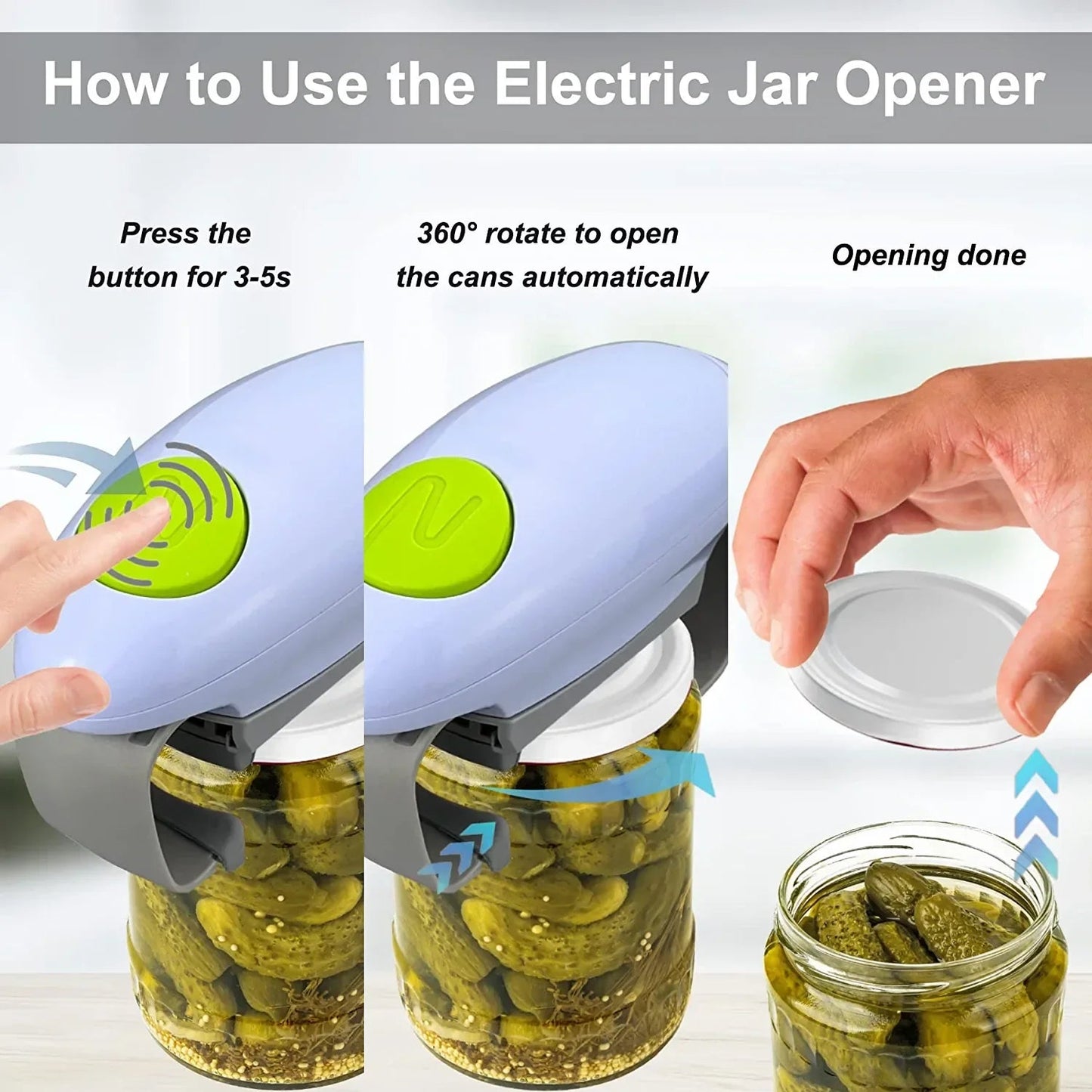 How to Use the Electric Jar Opener

Press the button for 3-5s

360° rotate to open the cans automatically

Opening done